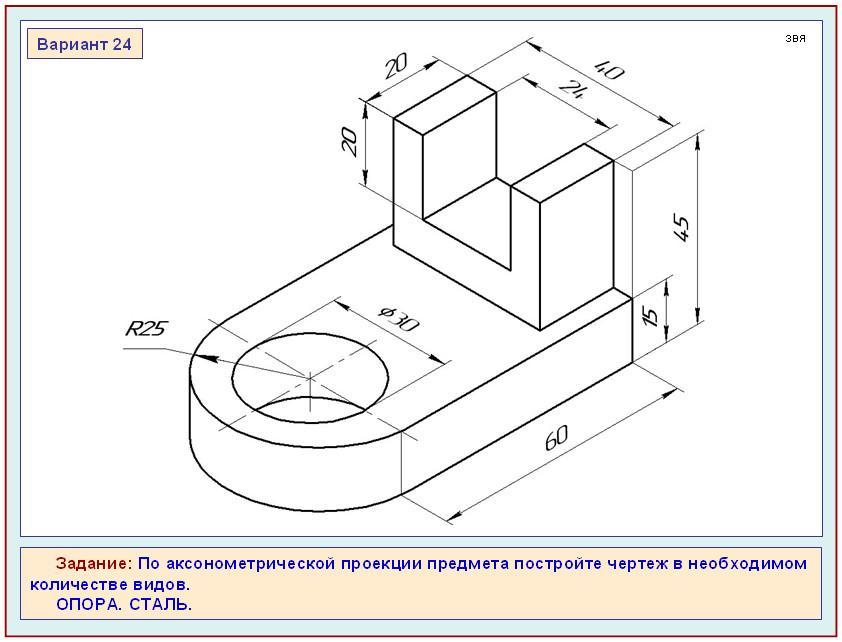 Вариант 24

звя

20
40
24
20
45
15
R25
⌀30
60

Задание: По аксонометрической проекции предмета постройте чертеж в необходимом количестве видов.
ОПОРА. СТАЛЬ.