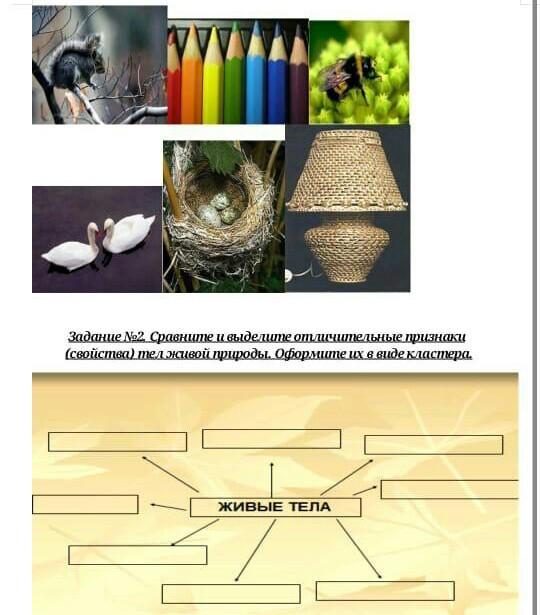 Задание №2. Сравните и выделите отличительные признаки (свойства) тел живой природы. Оформите их в виде кластера.

ЖИВЫЕ ТЕЛА