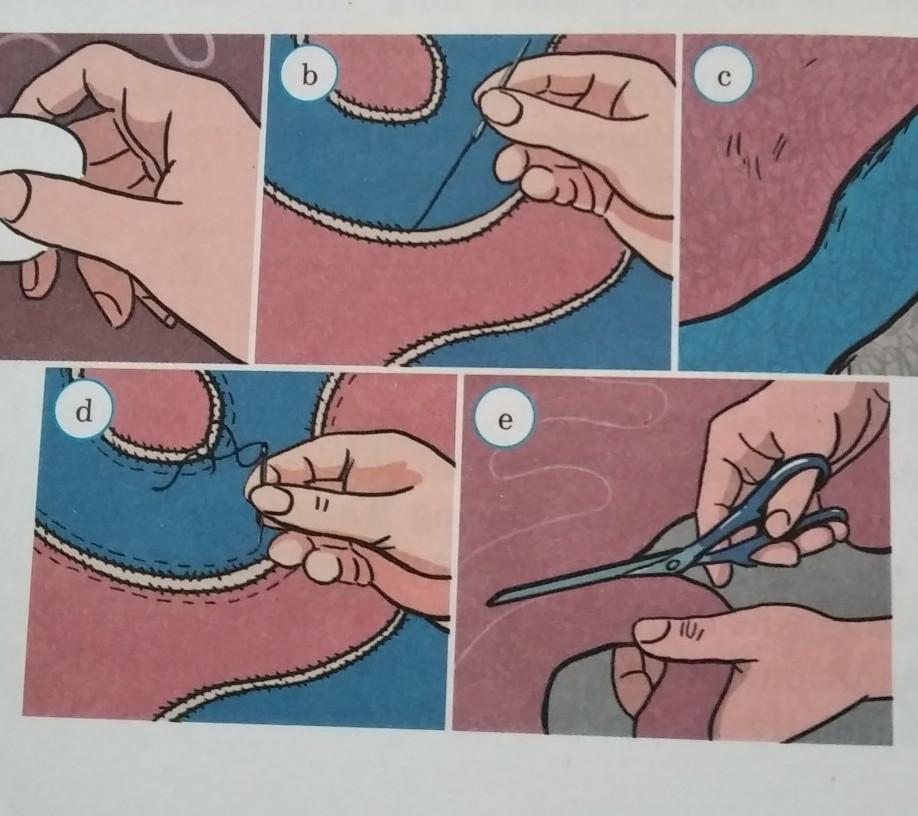 b

c

d

e