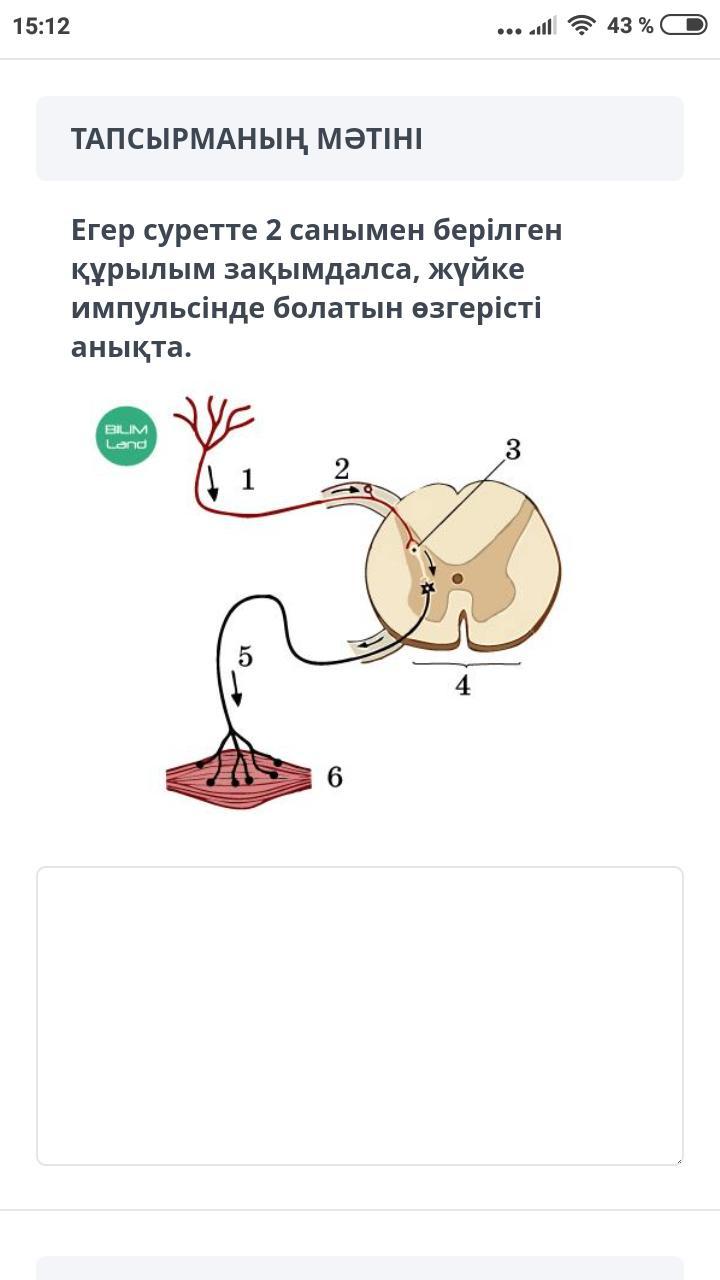 15:12

43 %

ТАПСЫРМАНЫҢ МӘТІНІ

Егер суретте 2 санымен берілген құрылым зақымдалса, жүйке импульсінде болатын өзгерісті анықта.

BILIM Land

1

2

3

4

5

6