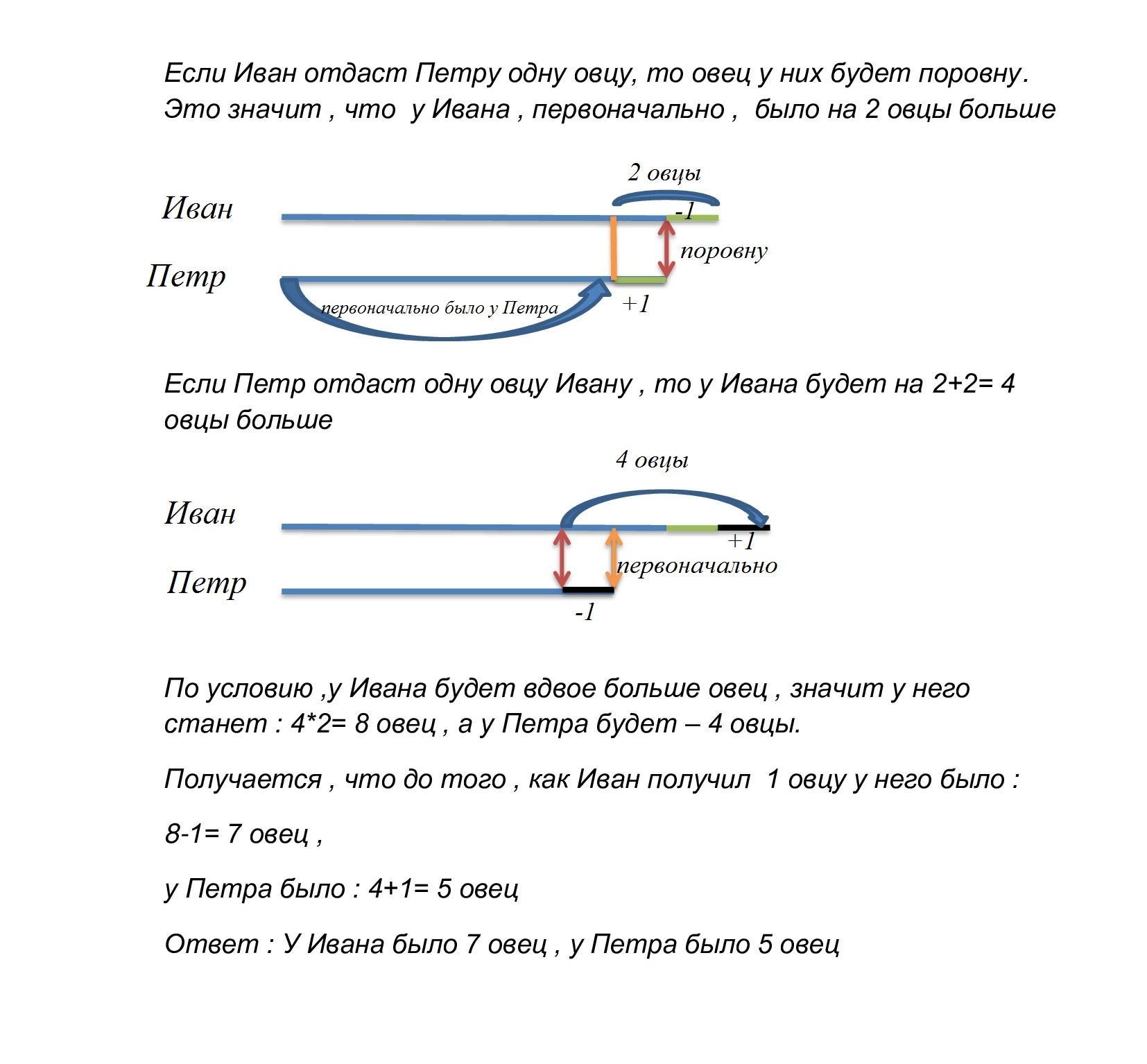 Если Иван отдаст Петру одну овцу, то овец у них будет поровну. Это значит , что у Ивана , первоначально , было на 2 овцы больше

2 овцы

Иван

-1

поровну

Петр

первоначально было у Петра

+1

Если Петр отдаст одну овцу Ивану , то у Ивана будет на 2+2= 4 овцы больше

4 овцы

Иван

+1

первоначально

Петр

-1

По условию ,у Ивана будет вдвое больше овец , значит у него станет : 4*2= 8 овец , а у Петра будет – 4 овцы.

Получается , что до того , как Иван получил 1 овцу у него было :

8-1= 7 овец ,

у Петра было : 4+1= 5 овец

Ответ : У Ивана было 7 овец , у Петра было 5 овец