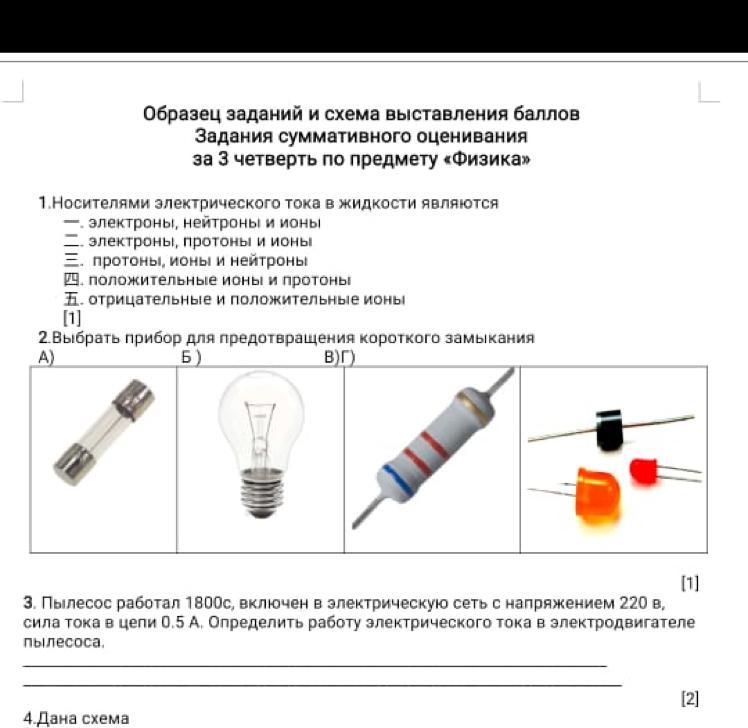 Образец заданий и схема выставления баллов
Задания суммативного оценивания
за 3 четверть по предмету «Физика»

1.Носителями электрического тока в жидкости являются
一. электроны, нейтроны и ионы
二. электроны, протоны и ионы
三. протоны, ионы и нейтроны
四. положительные ионы и протоны
五. отрицательные и положительные ионы
[1]

2.Выбрать прибор для предотвращения короткого замыкания
А) Б ) В)Г)

[1]

3. Пылесос работал 1800с, включен в электрическую сеть с напряжением 220 в, сила тока в цепи 0.5 А. Определить работу электрического тока в электродвигателе пылесоса.

[2]

4.Дана схема