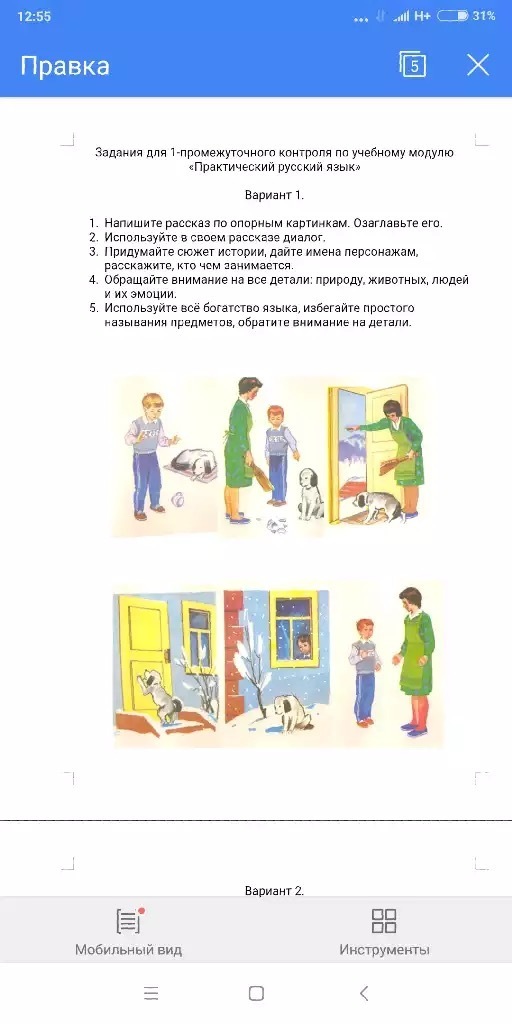 12:55 H+ 31%

Правка 5

Задания для 1-промежуточного контроля по учебному модулю «Практический русский язык»

Вариант 1.

1. Напишите рассказ по опорным картинкам. Озаглавьте его.
2. Используйте в своем рассказе диалог.
3. Придумайте сюжет истории, дайте имена персонажам, расскажите, кто чем занимается.
4. Обращайте внимание на все детали: природу, животных, людей и их эмоции.
5. Используйте всё богатство языка, избегайте простого называния предметов, обратите внимание на детали.

Вариант 2.

Мобильный вид Инструменты