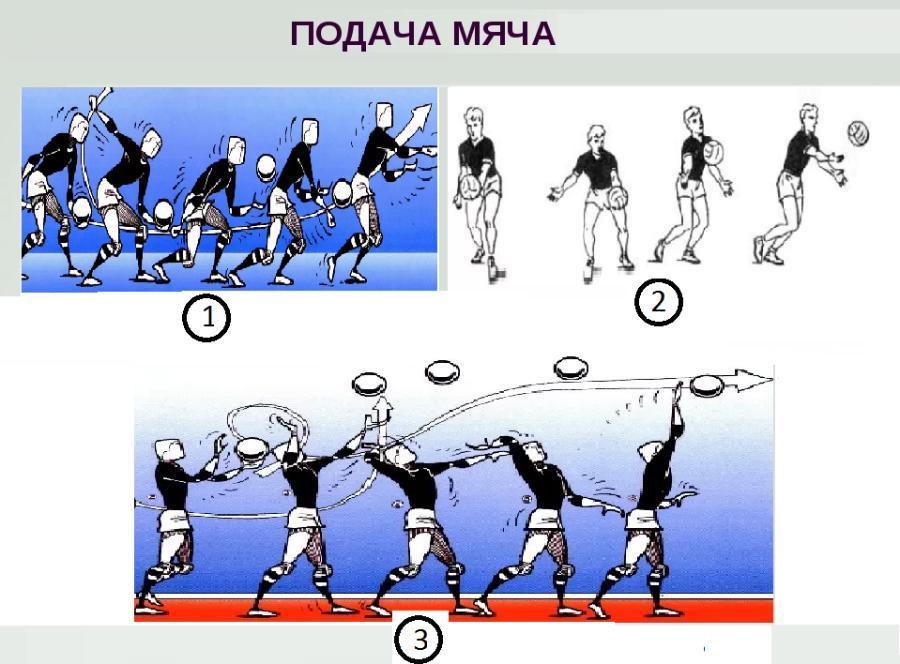 ПОДАЧА МЯЧА

1

2

3