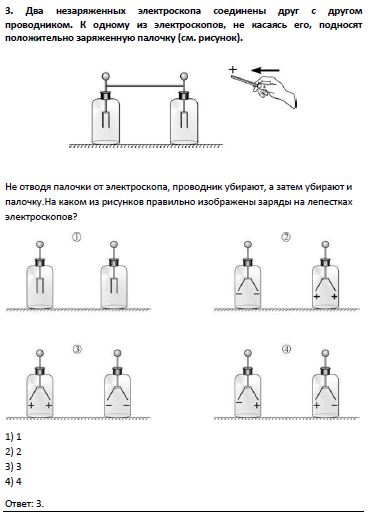 3. Два незаряженных электроскопа соединены друг с другом проводником. К одному из электроскопов, не касаясь его, подносят положительно заряженную палочку (см. рисунок).

+

Не отводя палочки от электроскопа, проводник убирают, а затем убирают и палочку.На каком из рисунков правильно изображены заряды на лепестках электроскопов?

①

②

− −

+ +

③

+ +

− −

④

− +

+ −

1) 1
2) 2
3) 3
4) 4

Ответ: 3.