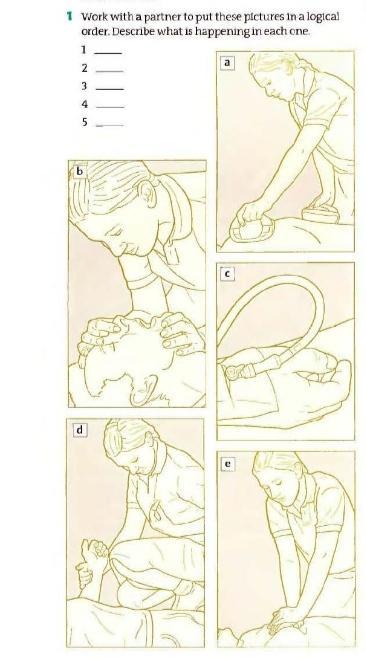 1 Work with a partner to put these pictures in a logical order. Describe what is happening in each one.

1 ____
2 ____
3 ____
4 ____
5 ____

a

b

c

d

e