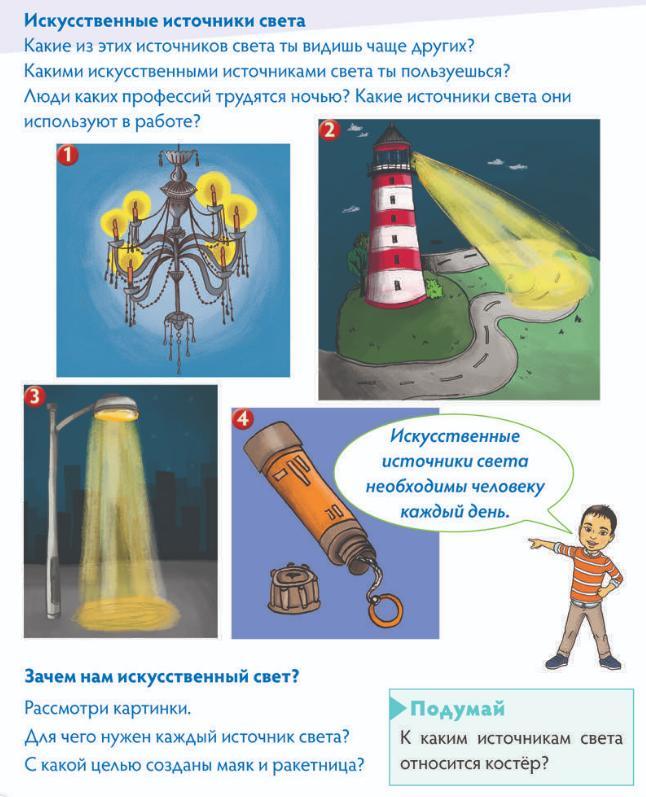 Искусственные источники света

Какие из этих источников света ты видишь чаще других?

Какими искусственными источниками света ты пользуешься?

Люди каких профессий трудятся ночью? Какие источники света они используют в работе?

1

2

3

4

Искусственные источники света необходимы человеку каждый день.

Зачем нам искусственный свет?

Рассмотри картинки.

Для чего нужен каждый источник света?

С какой целью созданы маяк и ракетница?

Подумай

К каким источникам света относится костёр?