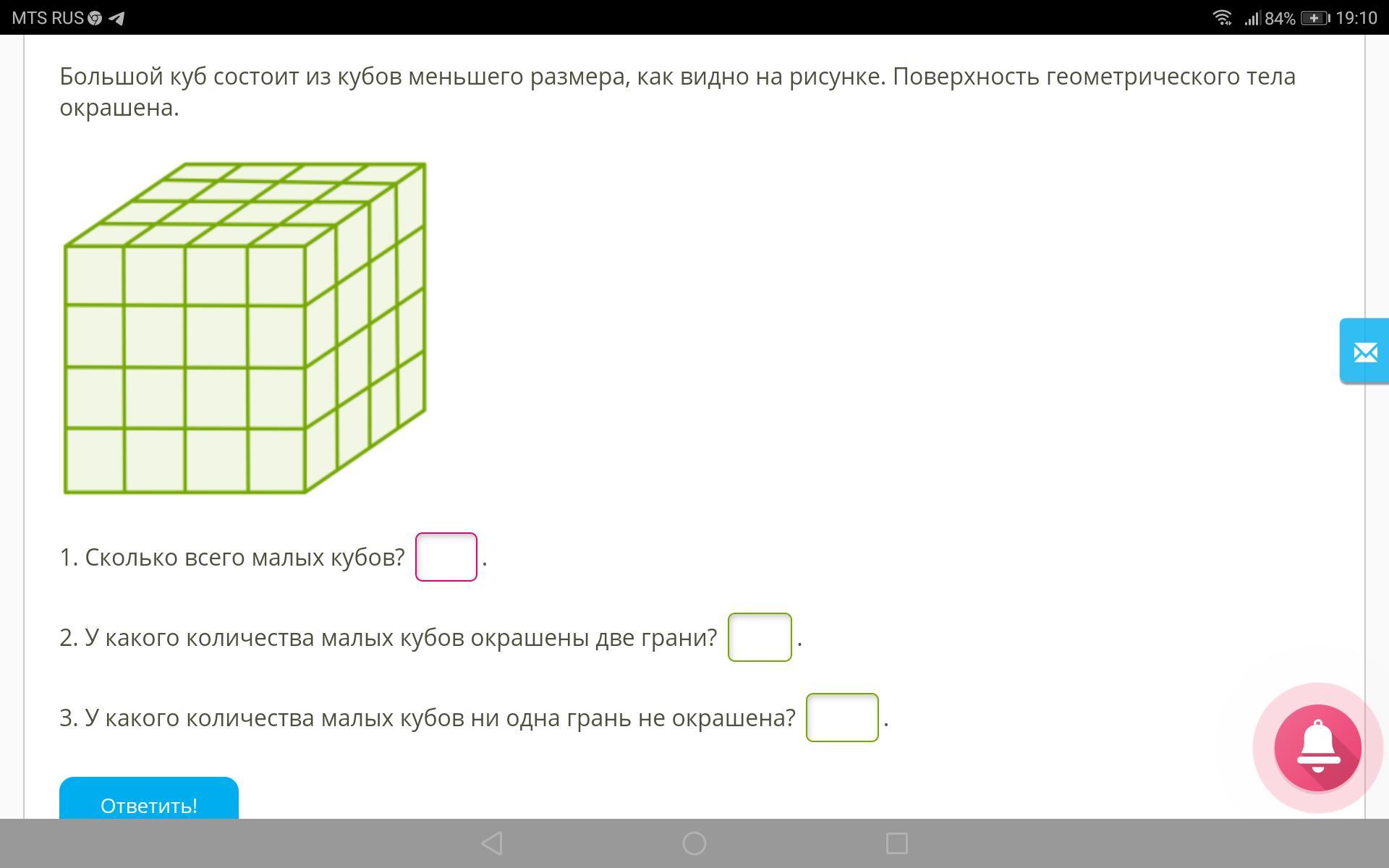 MTS RUS 84% 19:10

Большой куб состоит из кубов меньшего размера, как видно на рисунке. Поверхность геометрического тела окрашена.

1. Сколько всего малых кубов? .

2. У какого количества малых кубов окрашены две грани? .

3. У какого количества малых кубов ни одна грань не окрашена? .

Ответить!