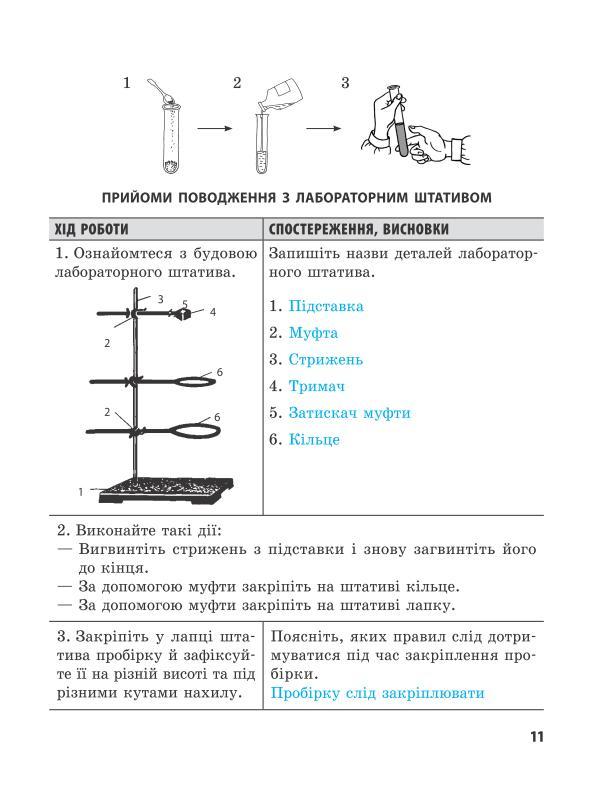 1 2 3

ПРИЙОМИ ПОВОДЖЕННЯ З ЛАБОРАТОРНИМ ШТАТИВОМ

| ХІД РОБОТИ | СПОСТЕРЕЖЕННЯ, ВИСНОВКИ |
|---|---|
| 1. Ознайомтеся з будовою лабораторного штатива. 3 5 4 2 6 2 6 1 | Запишіть назви деталей лабораторного штатива. 1. Підставка 2. Муфта 3. Стрижень 4. Тримач 5. Затискач муфти 6. Кільце |
| 2. Виконайте такі дії: — Вигвинтіть стрижень з підставки і знову загвинтіть його до кінця. — За допомогою муфти закріпіть на штативі кільце. — За допомогою муфти закріпіть на штативі лапку. | |
| 3. Закріпіть у лапці штатива пробірку й зафіксуйте її на різній висоті та під різними кутами нахилу. | Поясніть, яких правил слід дотримуватися під час закріплення пробірки. Пробірку слід закріплювати |

11