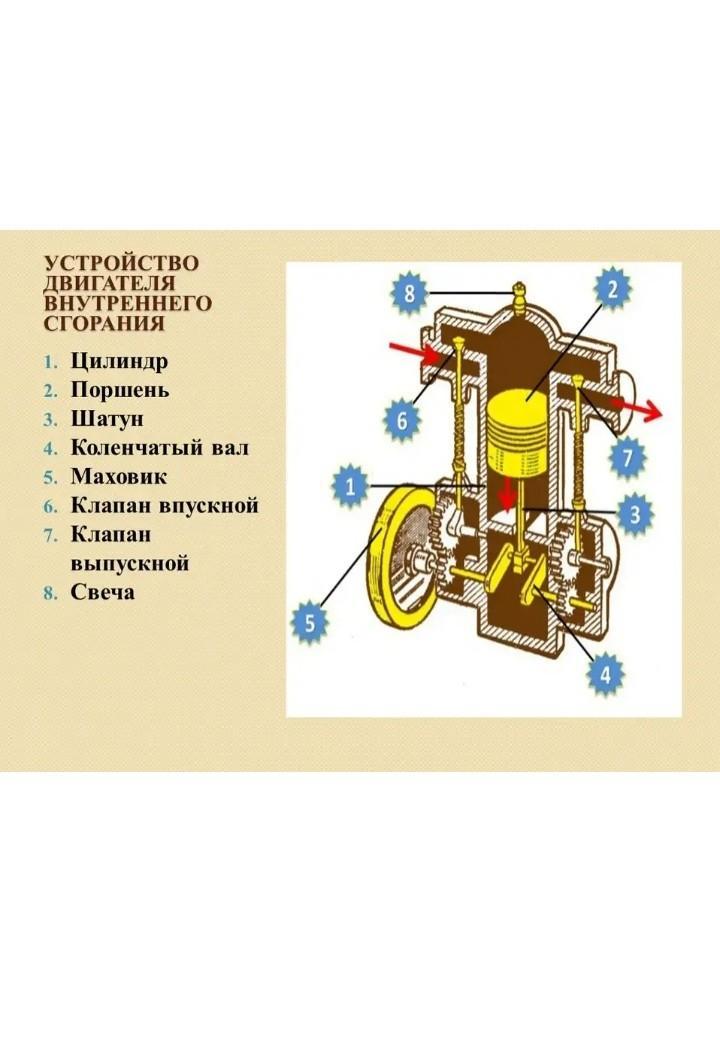 УСТРОЙСТВО ДВИГАТЕЛЯ ВНУТРЕННЕГО СГОРАНИЯ

1. Цилиндр
2. Поршень
3. Шатун
4. Коленчатый вал
5. Маховик
6. Клапан впускной
7. Клапан выпускной
8. Свеча

8
2
6
7
1
3
5
4