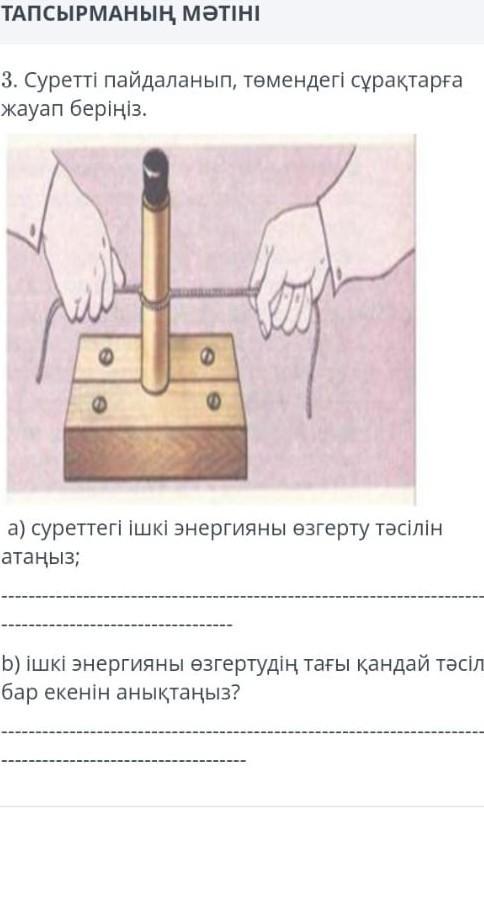 ТАПСЫРМАНЫҢ МӘТІНІ

3. Суретті пайдаланып, төмендегі сұрақтарға жауап беріңіз.

а) суреттегі ішкі энергияны өзгерту тәсілін атаңыз;

-----------------------------------------------------------------------------------------------------------

b) ішкі энергияны өзгертудің тағы қандай тәсіл бар екенін анықтаңыз?

-----------------------------------------------------------------------------------------------------------