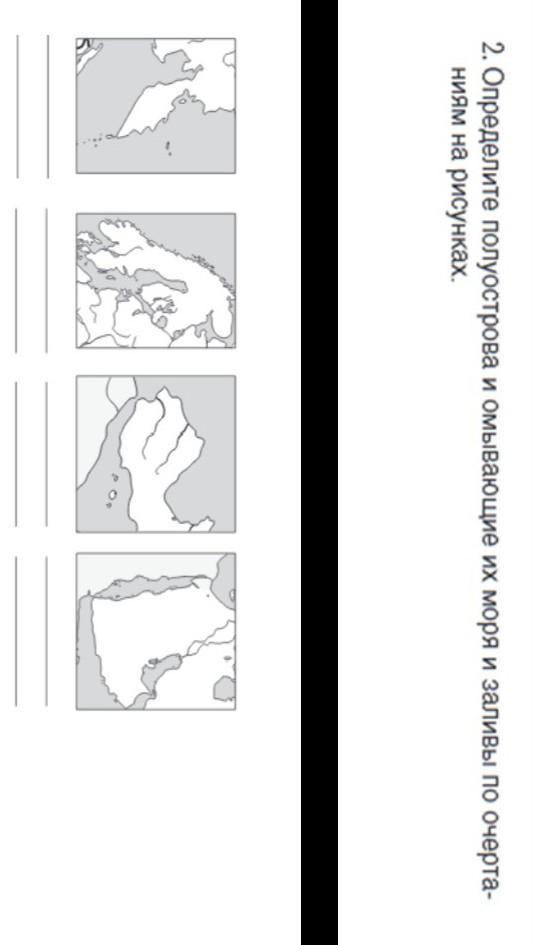 2. Определите полуострова и омывающие их моря и заливы по очертаниям на рисунках.