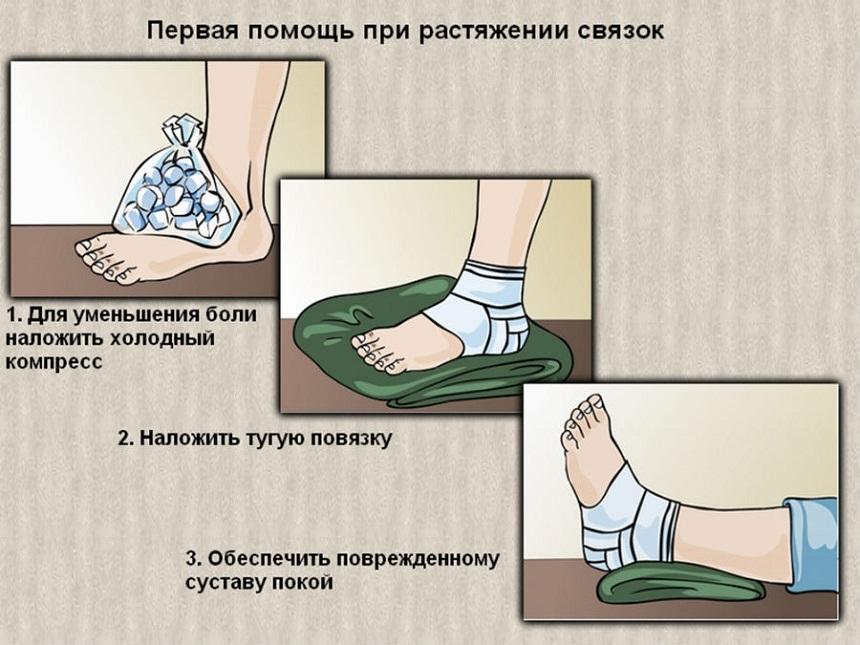 Первая помощь при растяжении связок

1. Для уменьшения боли наложить холодный компресс

2. Наложить тугую повязку

3. Обеспечить поврежденному суставу покой