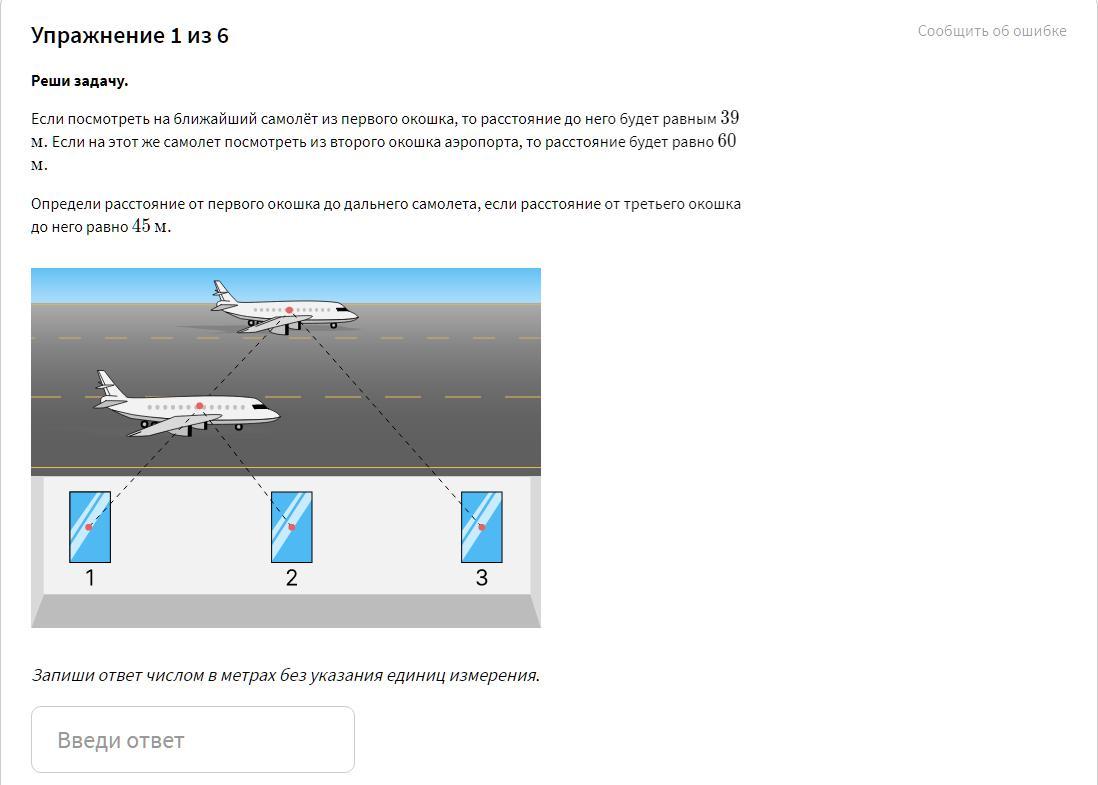 Упражнение 1 из 6

Сообщить об ошибке

Реши задачу.

Если посмотреть на ближайший самолёт из первого окошка, то расстояние до него будет равным $39$ м. Если на этот же самолет посмотреть из второго окошка аэропорта, то расстояние будет равно $60$ м.

Определи расстояние от первого окошка до дальнего самолета, если расстояние от третьего окошка до него равно $45$ м.

1

2

3

Запиши ответ числом в метрах без указания единиц измерения.

Введи ответ