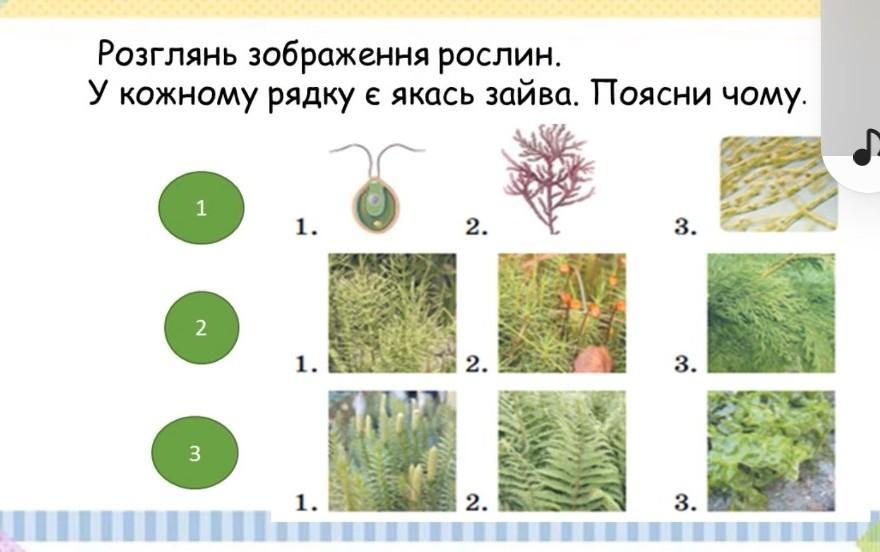 Розглянь зображення рослин.
У кожному рядку є якась зайва. Поясни чому.

1

1. 2. 3.

2

1. 2. 3.

3

1. 2. 3.