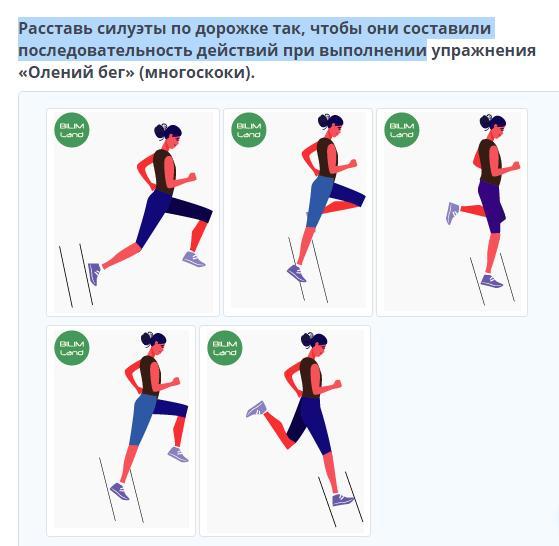 Расставь силуэты по дорожке так, чтобы они составили последовательность действий при выполнении упражнения «Олений бег» (многоскоки).

BILIM Land

BILIM Land

BILIM Land

BILIM Land

BILIM Land