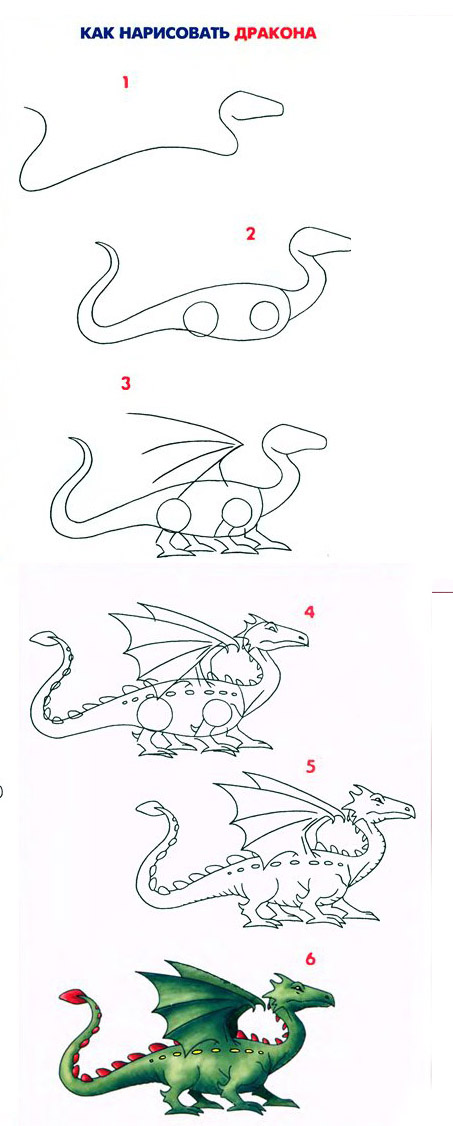 КАК НАРИСОВАТЬ ДРАКОНА

1

2

3

4

5

6