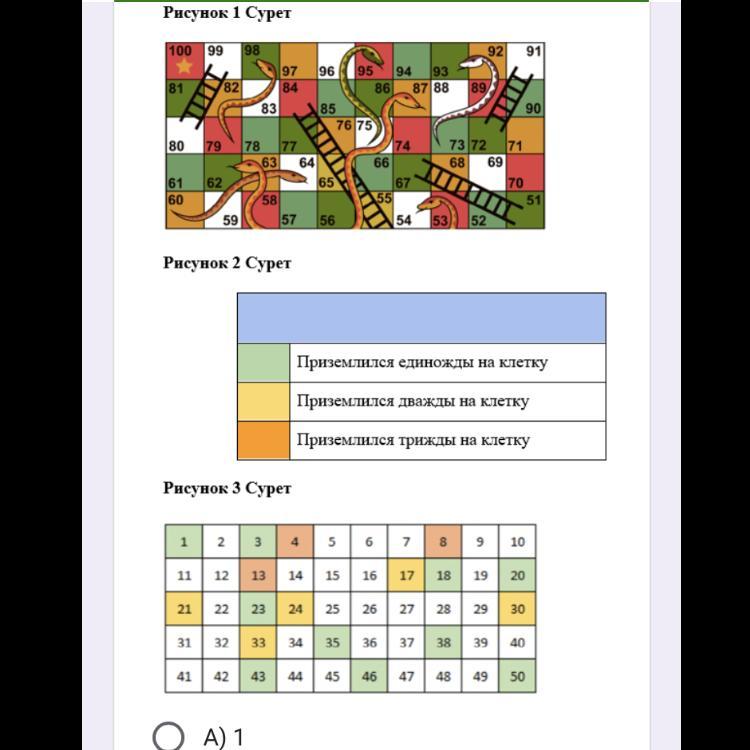 Рисунок 1 Сурет

100 99 98 97 96 95 94 93 92 91
81 82 83 84 85 86 87 88 89 90
80 79 78 77 76 75 74 73 72 71
61 62 63 64 65 66 67 68 69 70
60 59 58 57 56 55 54 53 52 51

Рисунок 2 Сурет

| | |
|---|---|
| | Приземлился единожды на клетку |
| | Приземлился дважды на клетку |
| | Приземлился трижды на клетку |

Рисунок 3 Сурет

| 1 | 2 | 3 | 4 | 5 | 6 | 7 | 8 | 9 | 10 |
|---|---|---|---|---|---|---|---|---|---|
| 11 | 12 | 13 | 14 | 15 | 16 | 17 | 18 | 19 | 20 |
| 21 | 22 | 23 | 24 | 25 | 26 | 27 | 28 | 29 | 30 |
| 31 | 32 | 33 | 34 | 35 | 36 | 37 | 38 | 39 | 40 |
| 41 | 42 | 43 | 44 | 45 | 46 | 47 | 48 | 49 | 50 |

A) 1