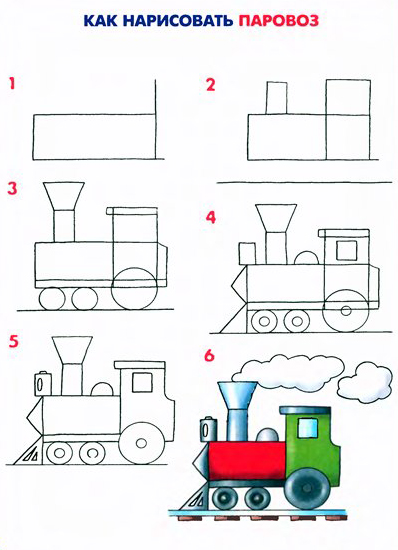 КАК НАРИСОВАТЬ ПАРОВОЗ

1

2

3

4

5

6