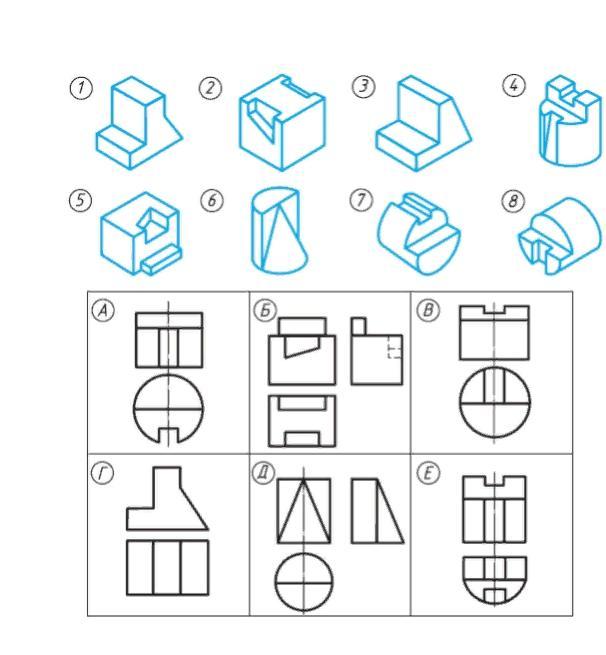 1 2 3 4

5 6 7 8

А Б В

Г Д Е