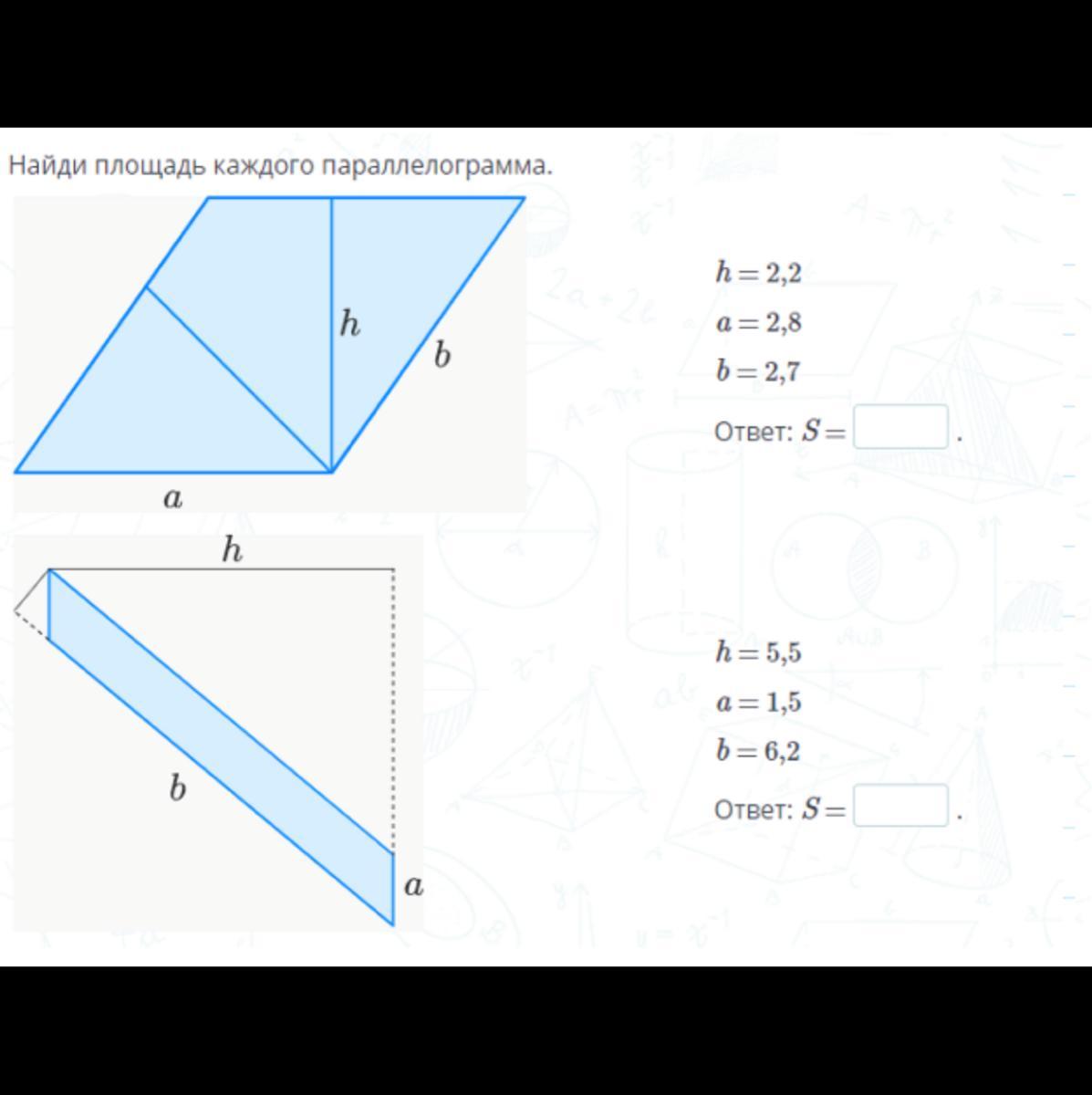 Найди площадь каждого параллелограмма.

$h$

$b$

$a$

$h = 2{,}2$

$a = 2{,}8$

$b = 2{,}7$

Ответ: $S =$ .

$h$

$b$

$a$

$h = 5{,}5$

$a = 1{,}5$

$b = 6{,}2$

Ответ: $S =$ .