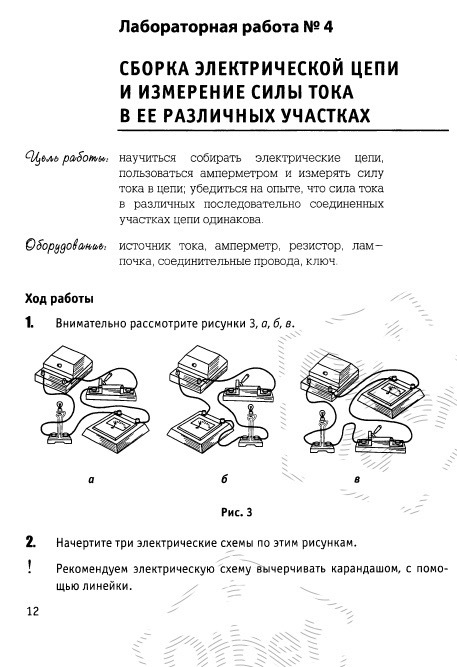 Лабораторная работа № 4

СБОРКА ЭЛЕКТРИЧЕСКОЙ ЦЕПИ И ИЗМЕРЕНИЕ СИЛЫ ТОКА В ЕЕ РАЗЛИЧНЫХ УЧАСТКАХ

Цель работы: научиться собирать электрические цепи, пользоваться амперметром и измерять силу тока в цепи; убедиться на опыте, что сила тока в различных последовательно соединенных участках цепи одинакова.

Оборудование: источник тока, амперметр, резистор, лампочка, соединительные провода, ключ.

Ход работы

1. Внимательно рассмотрите рисунки 3, а, б, в.

а

б

в

Рис. 3

2. Начертите три электрические схемы по этим рисункам.

! Рекомендуем электрическую схему вычерчивать карандашом, с помощью линейки.

12